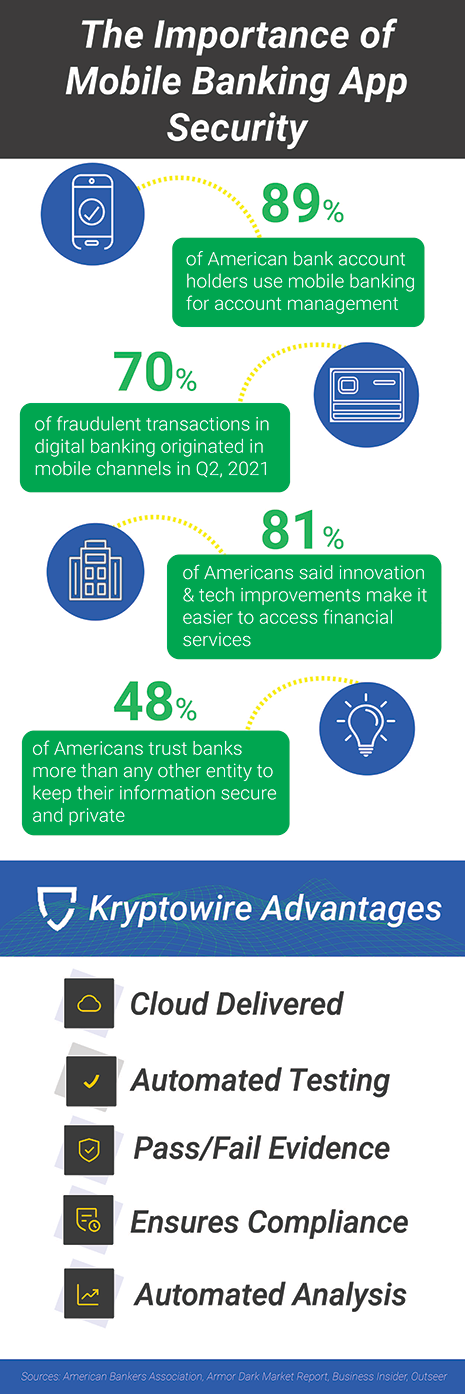 The Importance of Mobile Banking App Security

89%

of American bank account holders use mobile banking for account management

70%

of fraudulent transactions in digital banking originated in mobile channels in Q2, 2021

81%

of Americans said innovation & tech improvements make it easier to access financial services

48%

of Americans trust banks more than any other entity to keep their information secure and private

Kryptowire Advantages

Cloud Delivered

Automated Testing

Pass/Fail Evidence

Ensures Compliance

Automated Analysis

Sources: American Bankers Association, Armor Dark Market Report, Business Insider, Outseer